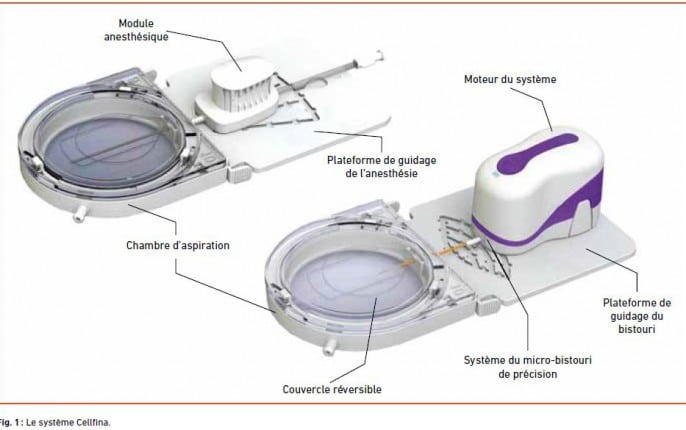 Module anesthésique

Moteur du système

Plateforme de guidage de l'anesthésie

Chambre d'aspiration

Plateforme de guidage du bistouri

Système du micro-bistouri de précision

Couvercle réversible

Fig. 1 : Le système Cellfina.