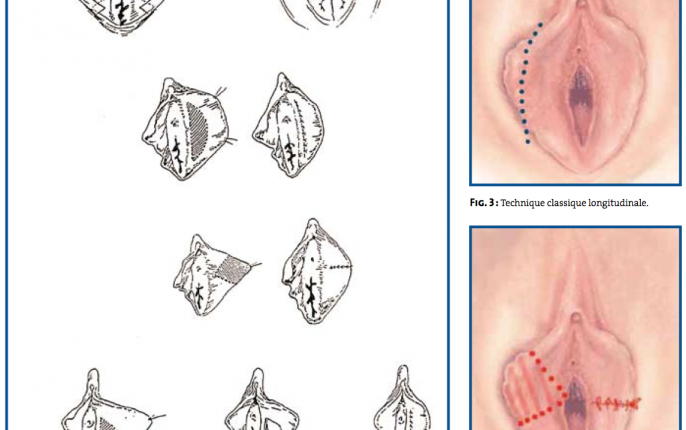 FIG. 3 : Technique classique longitudinale.