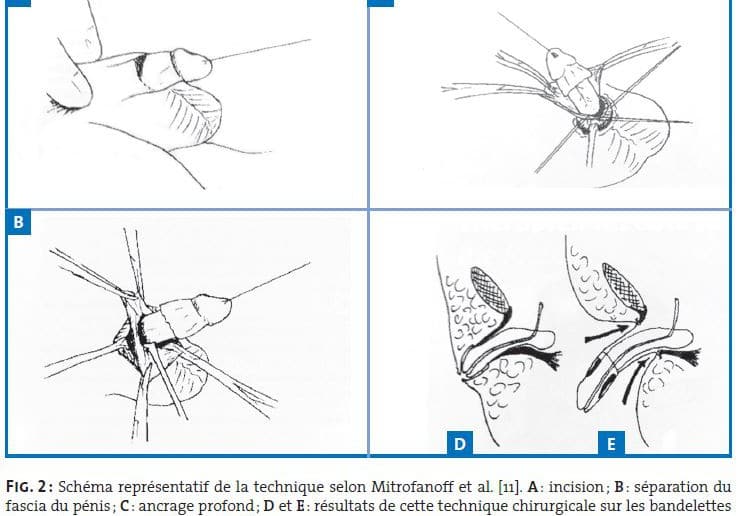 B

D

E

FIG. 2 : Schéma représentatif de la technique selon Mitrofanoff et al. [11]. A : incision ; B : séparation du fascia du pénis ; C : ancrage profond ; D et E : résultats de cette technique chirurgicale sur les bandelettes